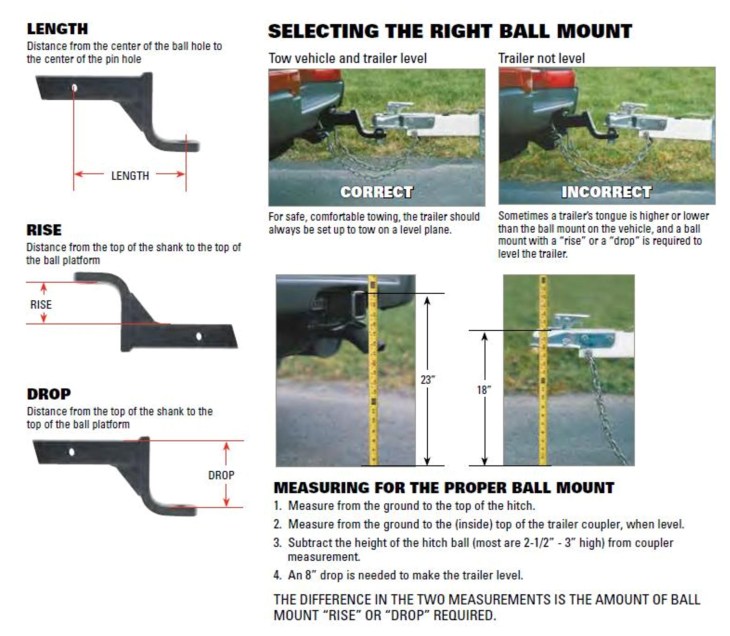 LENGTH
Distance from the center of the ball hole to the center of the pin hole

LENGTH

RISE
Distance from the top of the shank to the top of the ball platform

RISE

DROP
Distance from the top of the shank to the top of the ball platform

DROP

SELECTING THE RIGHT BALL MOUNT

Tow vehicle and trailer level

CORRECT

For safe, comfortable towing, the trailer should always be set up to tow on a level plane.

Trailer not level

INCORRECT

Sometimes a trailer's tongue is higher or lower than the ball mount on the vehicle, and a ball mount with a "rise" or a "drop" is required to level the trailer.

23"

18"

MEASURING FOR THE PROPER BALL MOUNT
1. Measure from the ground to the top of the hitch.
2. Measure from the ground to the (inside) top of the trailer coupler, when level.
3. Subtract the height of the hitch ball (most are 2-1/2" - 3" high) from coupler measurement.
4. An 8" drop is needed to make the trailer level.

THE DIFFERENCE IN THE TWO MEASUREMENTS IS THE AMOUNT OF BALL MOUNT "RISE" OR "DROP" REQUIRED.